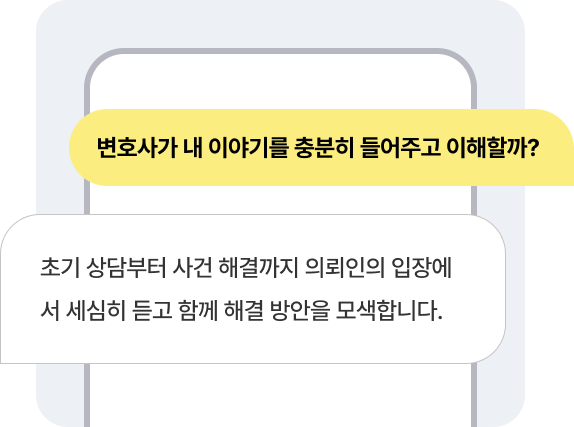 변호사가 내 이야기를 충분히 들어주고 이해할까?

초기 상담부터 사건 해결까지 의뢰인의 입장에서 세심히 듣고 함께 해결 방안을 모색합니다.