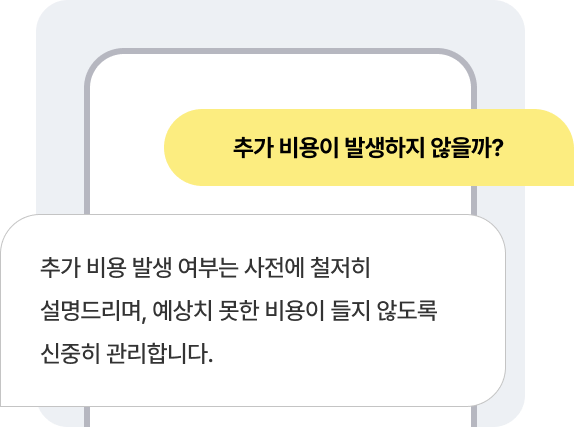 추가 비용이 발생하지 않을까?

추가 비용 발생 여부는 사전에 철저히 설명드리며, 예상치 못한 비용이 들지 않도록 신중히 관리합니다.