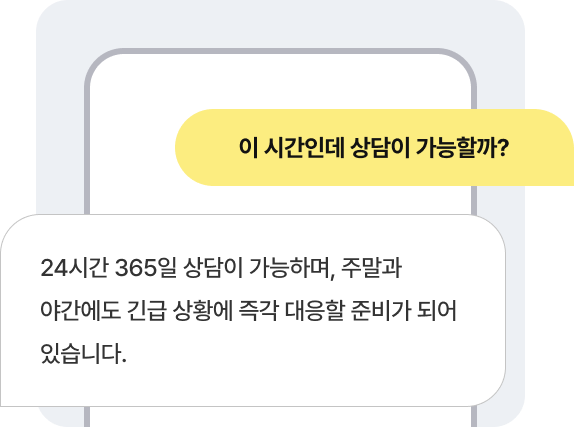 이 시간인데 상담이 가능할까?

24시간 365일 상담이 가능하며, 주말과 야간에도 긴급 상황에 즉각 대응할 준비가 되어 있습니다.