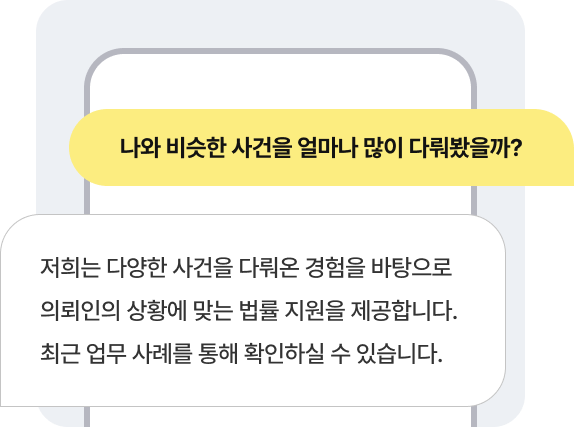 나와 비슷한 사건을 얼마나 많이 다뤄봤을까?

저희는 다양한 사건을 다뤄온 경험을 바탕으로 의뢰인의 상황에 맞는 법률 지원을 제공합니다. 최근 업무 사례를 통해 확인하실 수 있습니다.